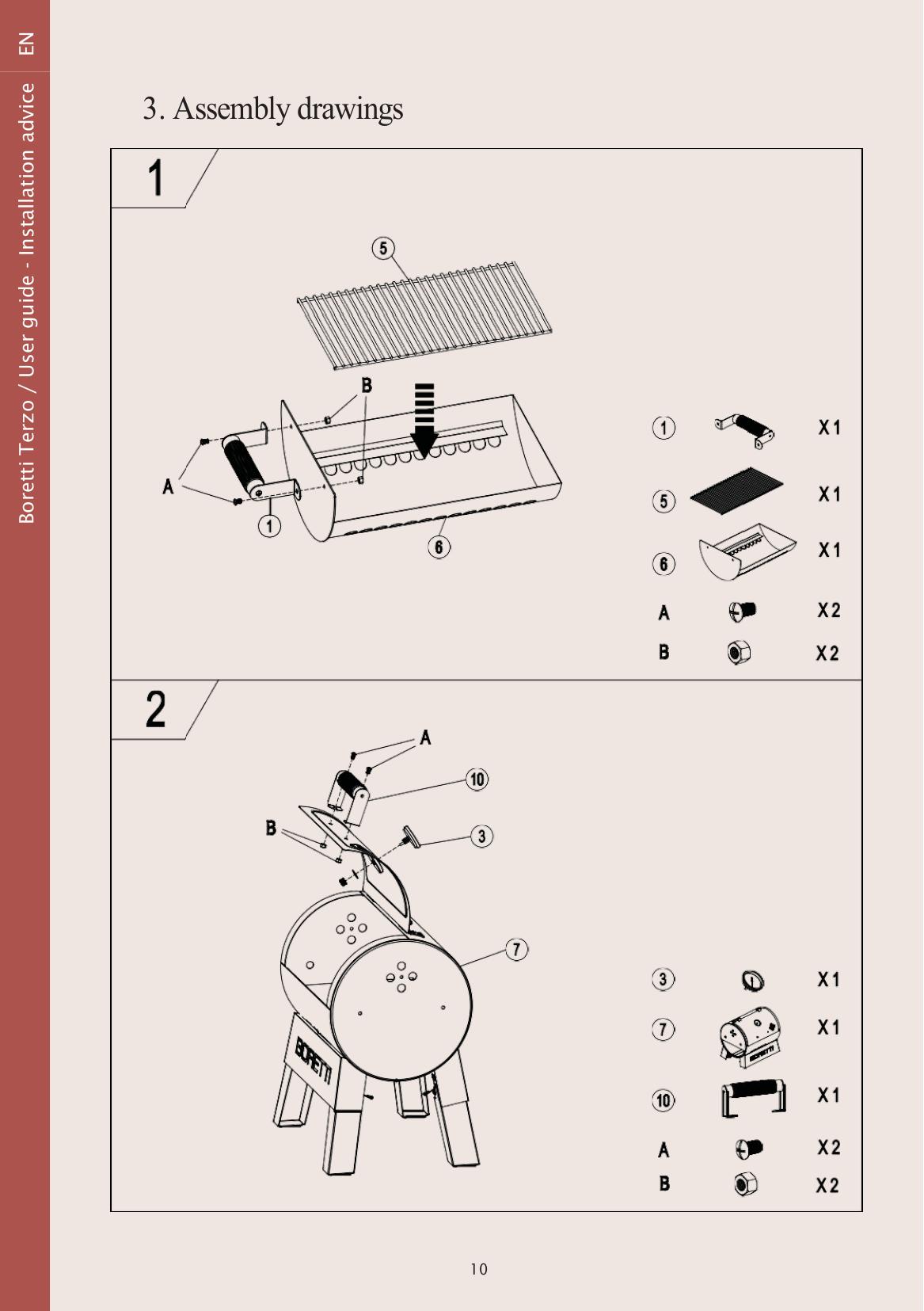 EN

Boretti Terzo / User guide - Installation advice

3. Assembly drawings

1

5
B
A
1
6

1 X1
5 X1
6 X1
A X2
B X2

2

A
10
B
3
7
BORETTI

3 X1
7 X1
10 X1
A X2
B X2

10