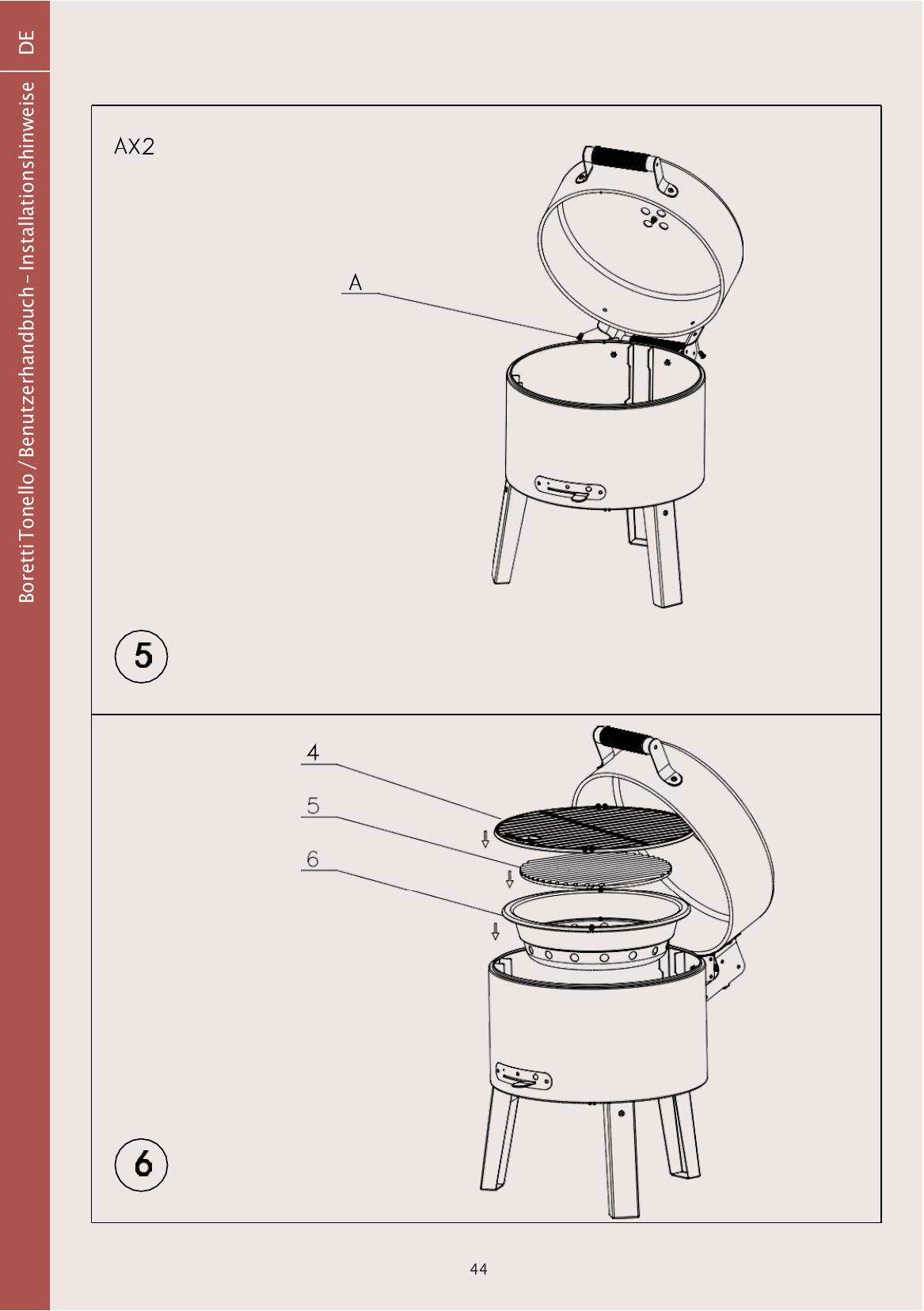 DE

Boretti Tonello / Benutzerhandbuch – Installationshinweise

AX2

A

5

4

5

6

6

44