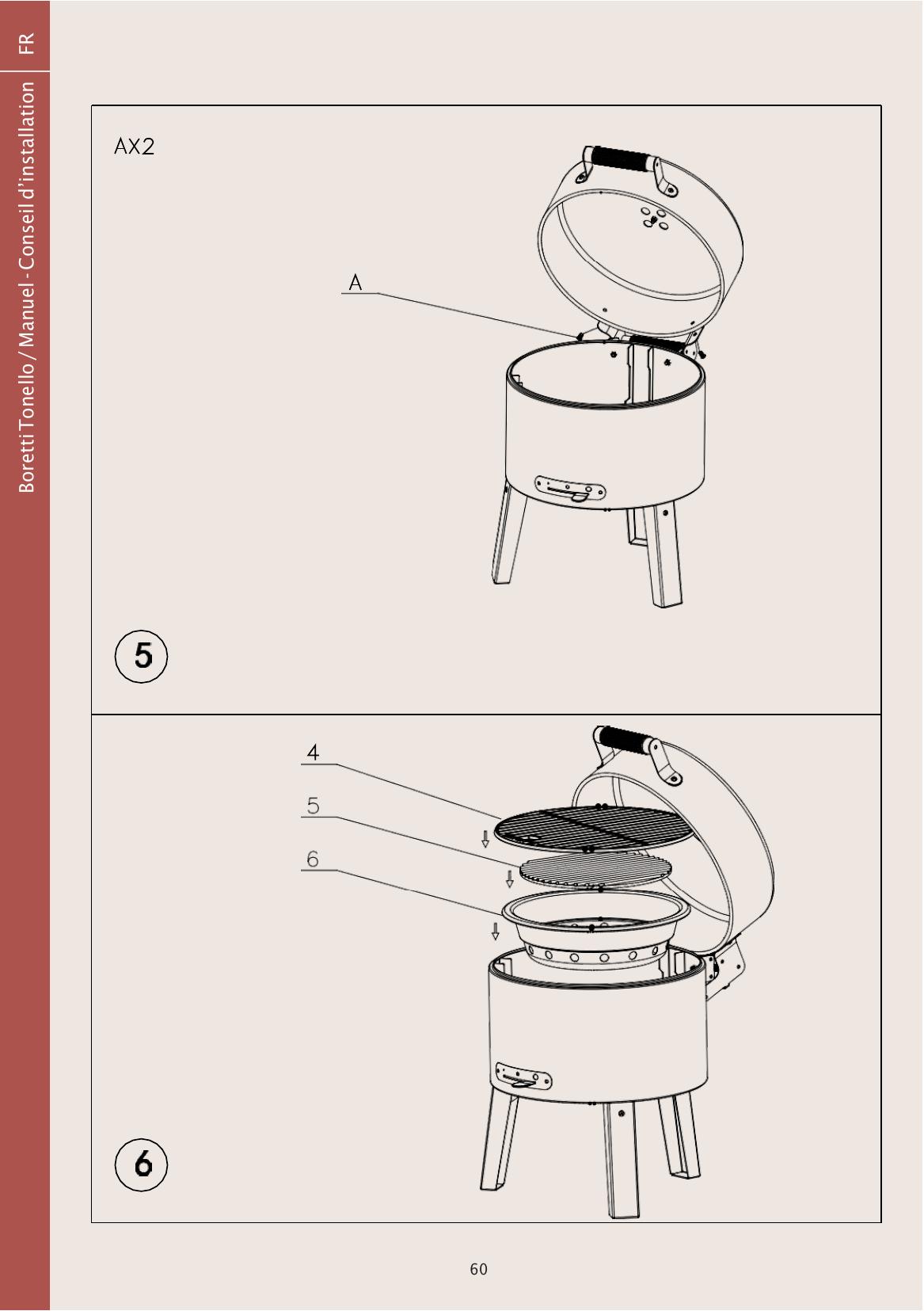 FR

Boretti Tonello / Manuel - Conseil d'installation

AX2

A

5

4

5

6

6

60