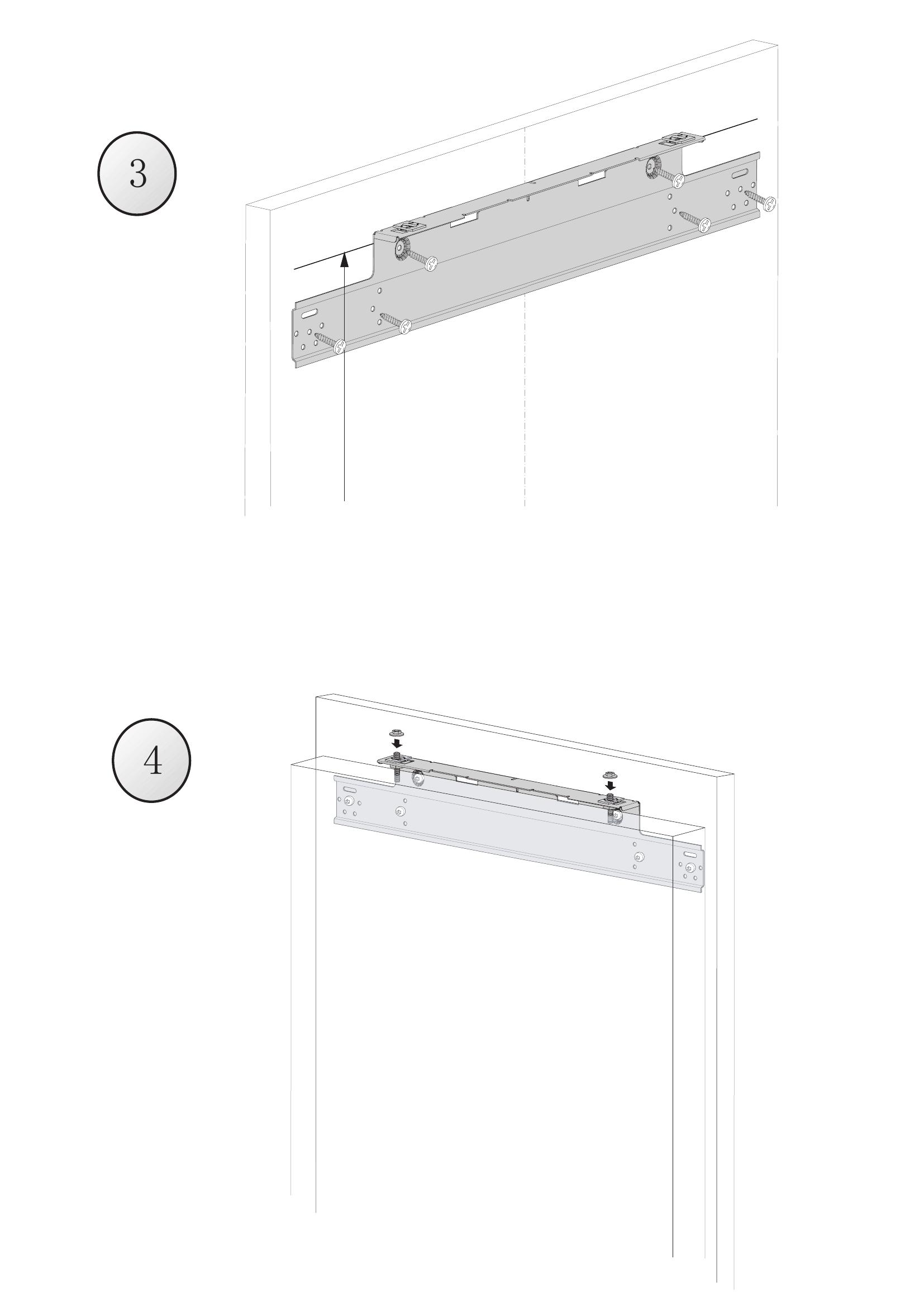 3

4