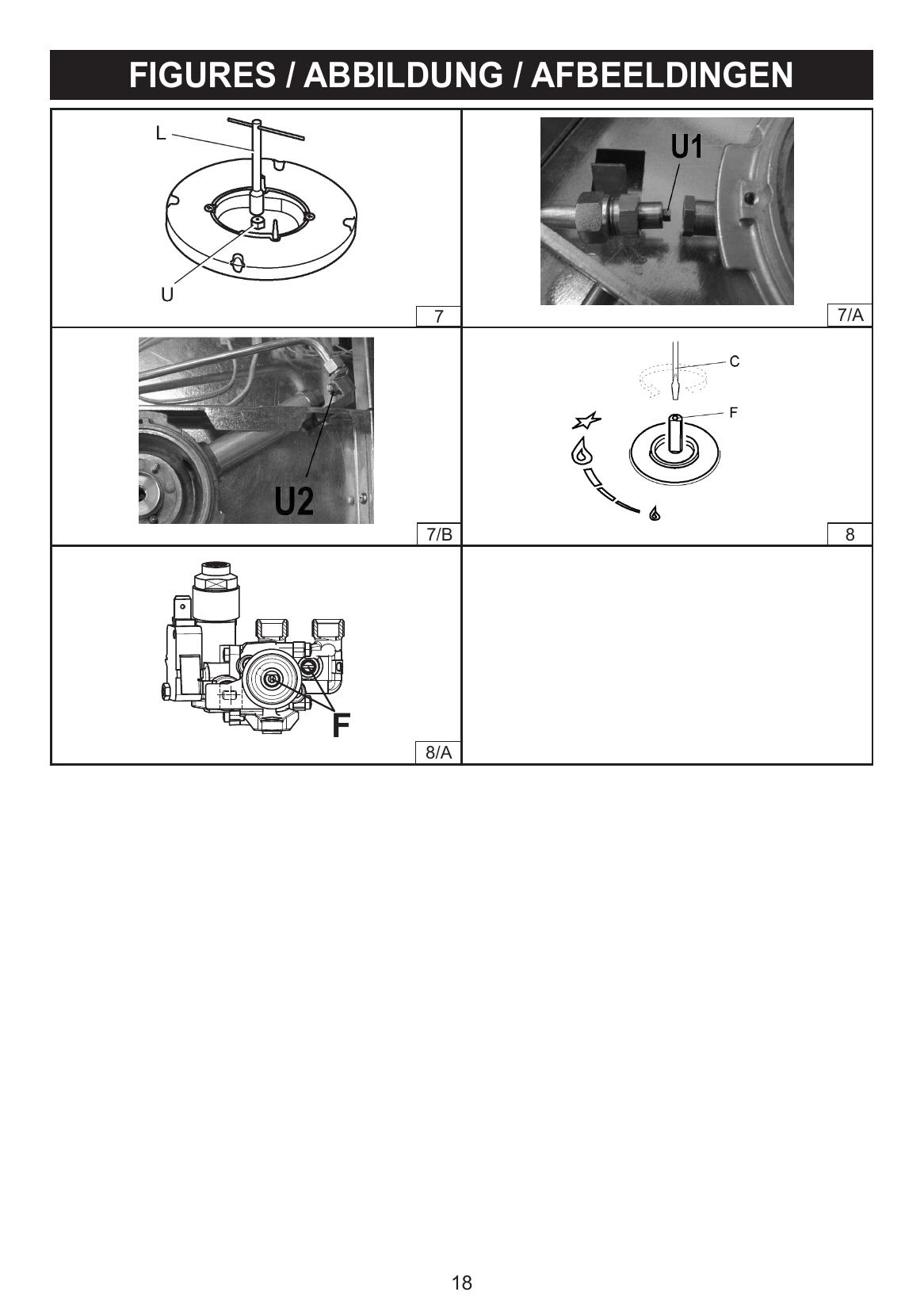 FIGURES / ABBILDUNG / AFBEELDINGEN

L

U

7

U1

7/A

U2

7/B

C

F

8

F

8/A

18