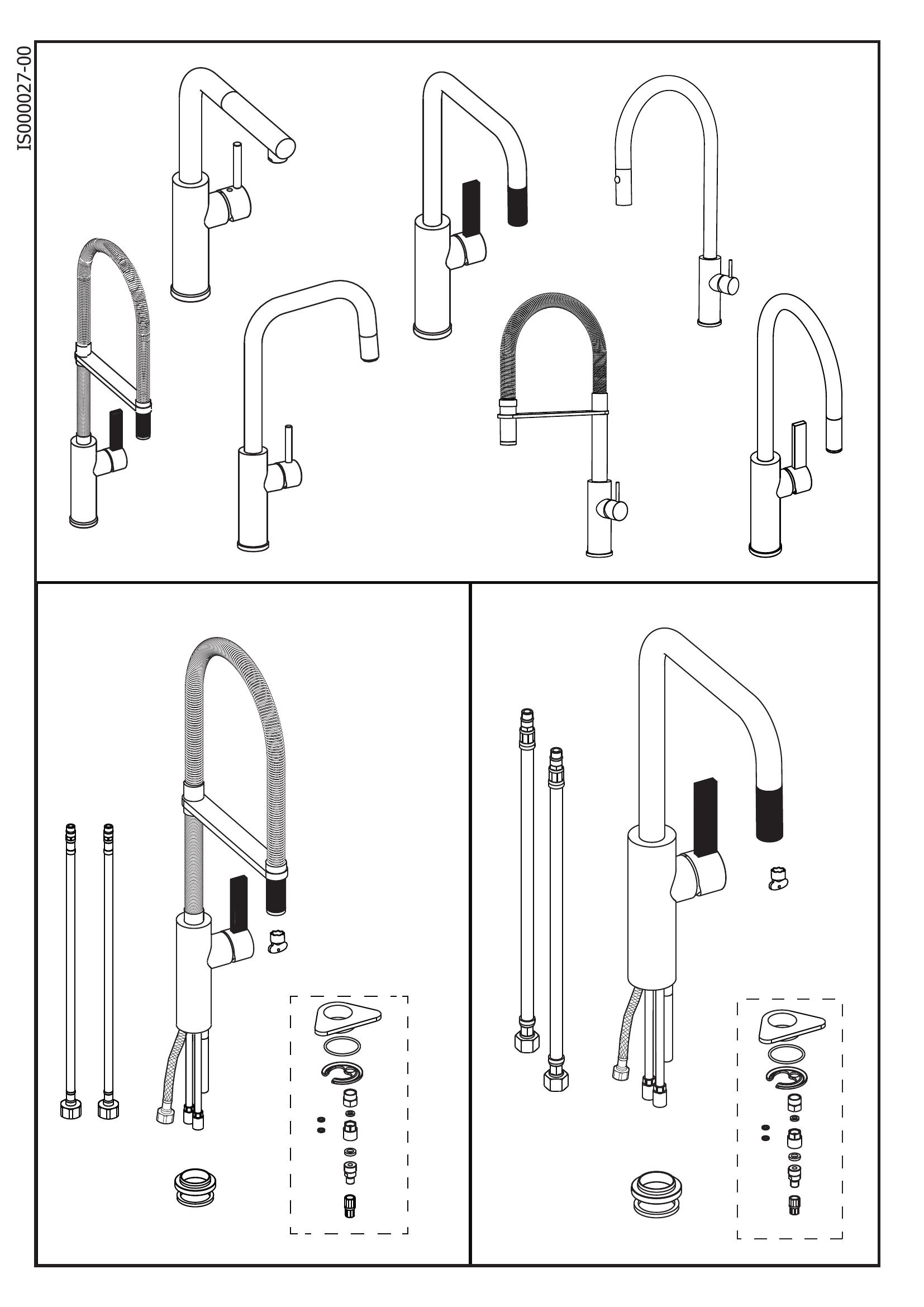 IS000027-00